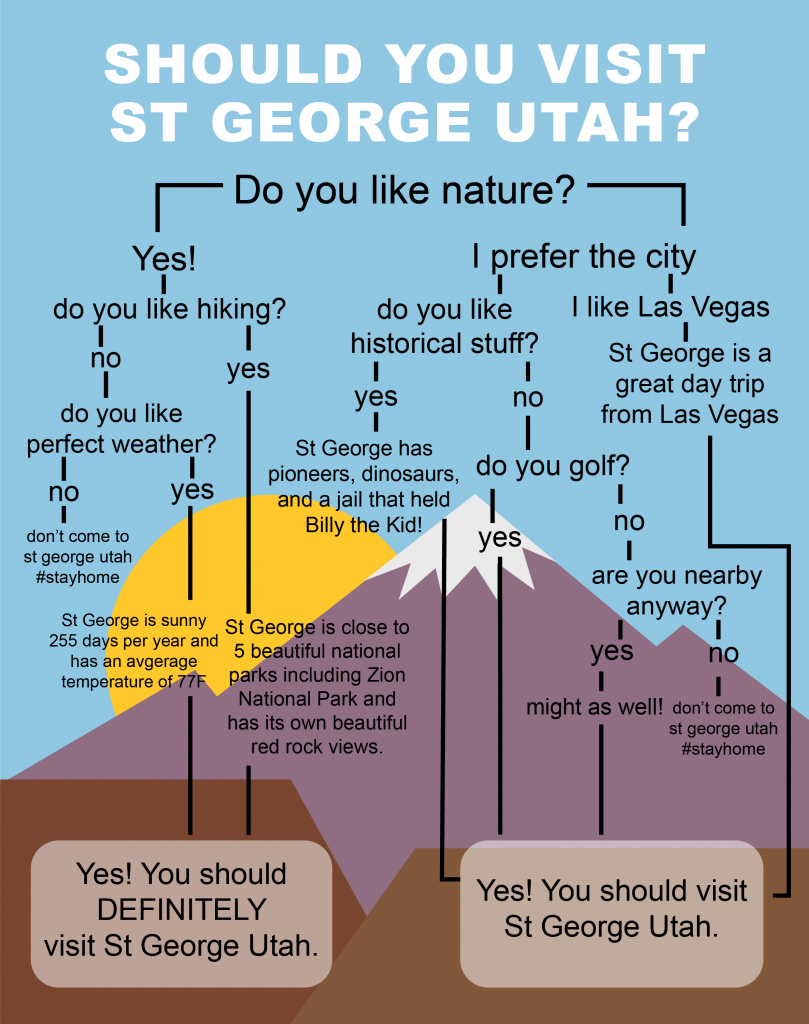 SHOULD YOU VISIT ST GEORGE UTAH?

Do you like nature?

Yes!

do you like hiking?

no

do you like perfect weather?

no

don't come to st george utah #stayhome

yes

St George is sunny 255 days per year and has an avgerage temperature of 77F

yes

St George is close to 5 beautiful national parks including Zion National Park and has its own beautiful red rock views.

Yes! You should DEFINITELY visit St George Utah.

I prefer the city

do you like historical stuff?

yes

St George has pioneers, dinosaurs, and a jail that held Billy the Kid!

no

do you golf?

yes

no

are you nearby anyway?

yes

might as well!

no

don't come to st george utah #stayhome

I like Las Vegas

St George is a great day trip from Las Vegas

Yes! You should visit St George Utah.